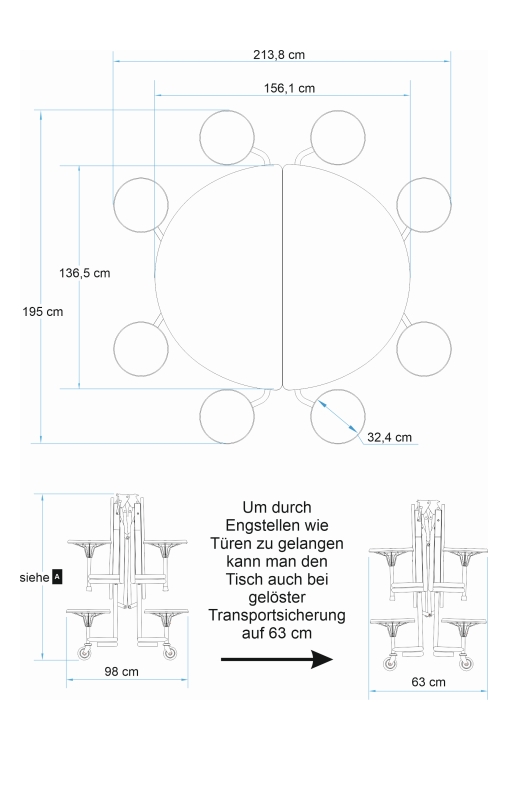 213,8 cm

156,1 cm

136,5 cm

195 cm

32,4 cm

siehe A

98 cm

Um durch Engstellen wie Türen zu gelangen kann man den Tisch auch bei gelöster Transportsicherung auf 63 cm

63 cm